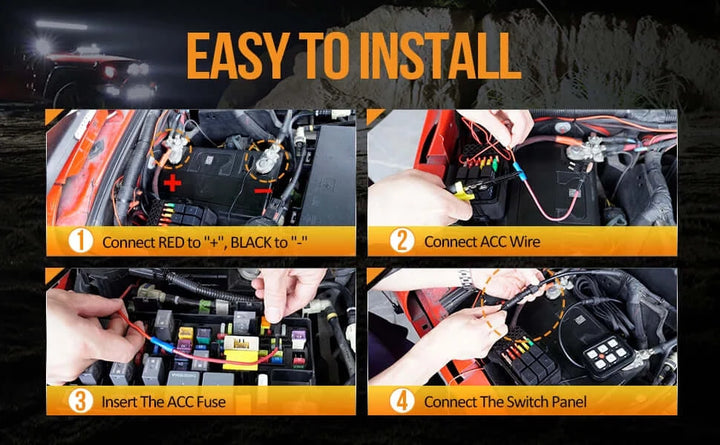 EASY TO INSTALL

+ −

1 Connect RED to "+", BLACK to "-"

2 Connect ACC Wire

3 Insert The ACC Fuse

4 Connect The Switch Panel